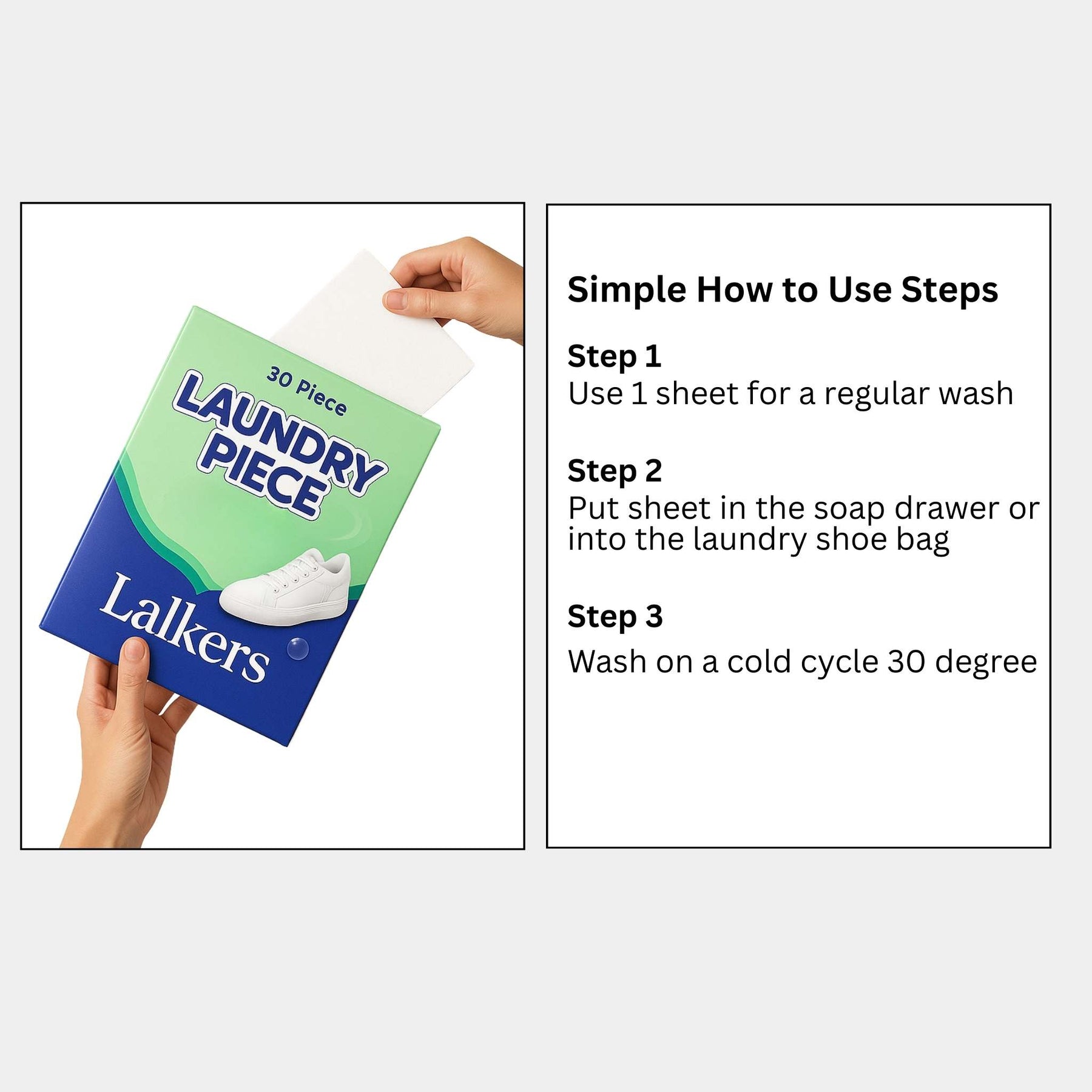 30 Piece
LAUNDRY PIECE
Lalkers

Simple How to Use Steps

Step 1
Use 1 sheet for a regular wash

Step 2
Put sheet in the soap drawer or into the laundry shoe bag

Step 3
Wash on a cold cycle 30 degree