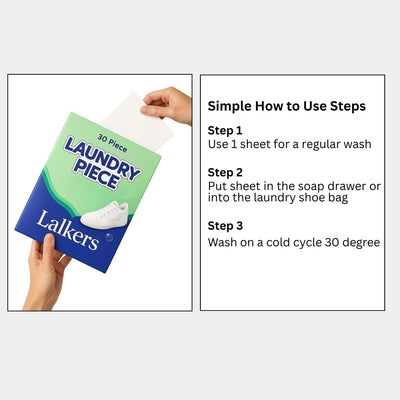 30 Piece
LAUNDRY PIECE
Lalkers

Simple How to Use Steps

Step 1
Use 1 sheet for a regular wash

Step 2
Put sheet in the soap drawer or into the laundry shoe bag

Step 3
Wash on a cold cycle 30 degree